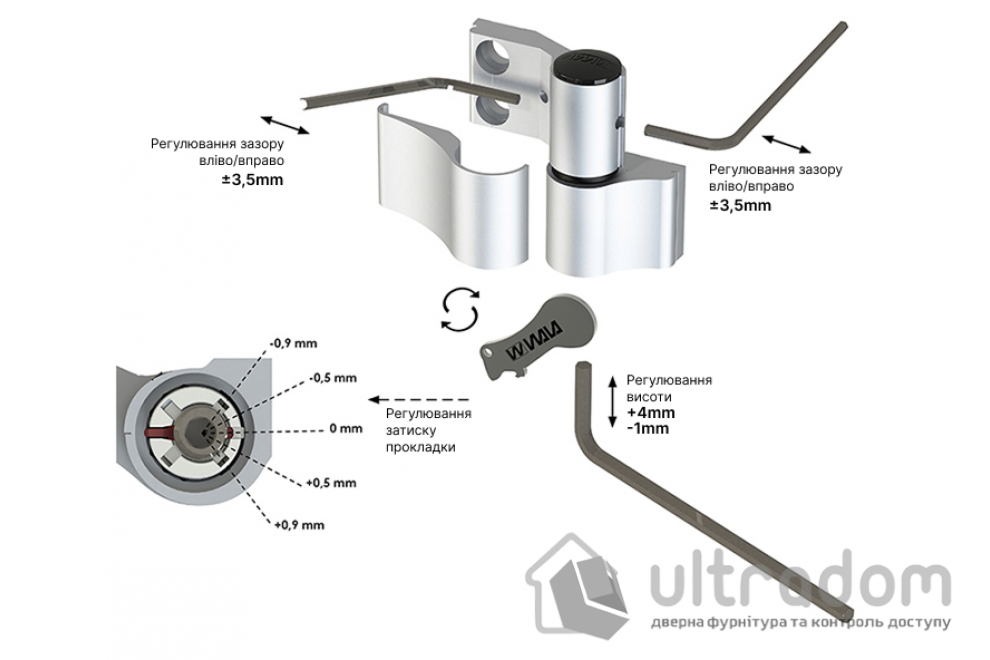 Регулювання зазору вліво/вправо
±3,5mm

Регулювання зазору вліво/вправо
±3,5mm

WWW

-0,9 mm
-0,5 mm
0 mm
+0,5 mm
+0,9 mm

Регулювання затиску прокладки

Регулювання висоти
+4mm
-1mm

ultradom
дверна фурнітура та контроль доступу